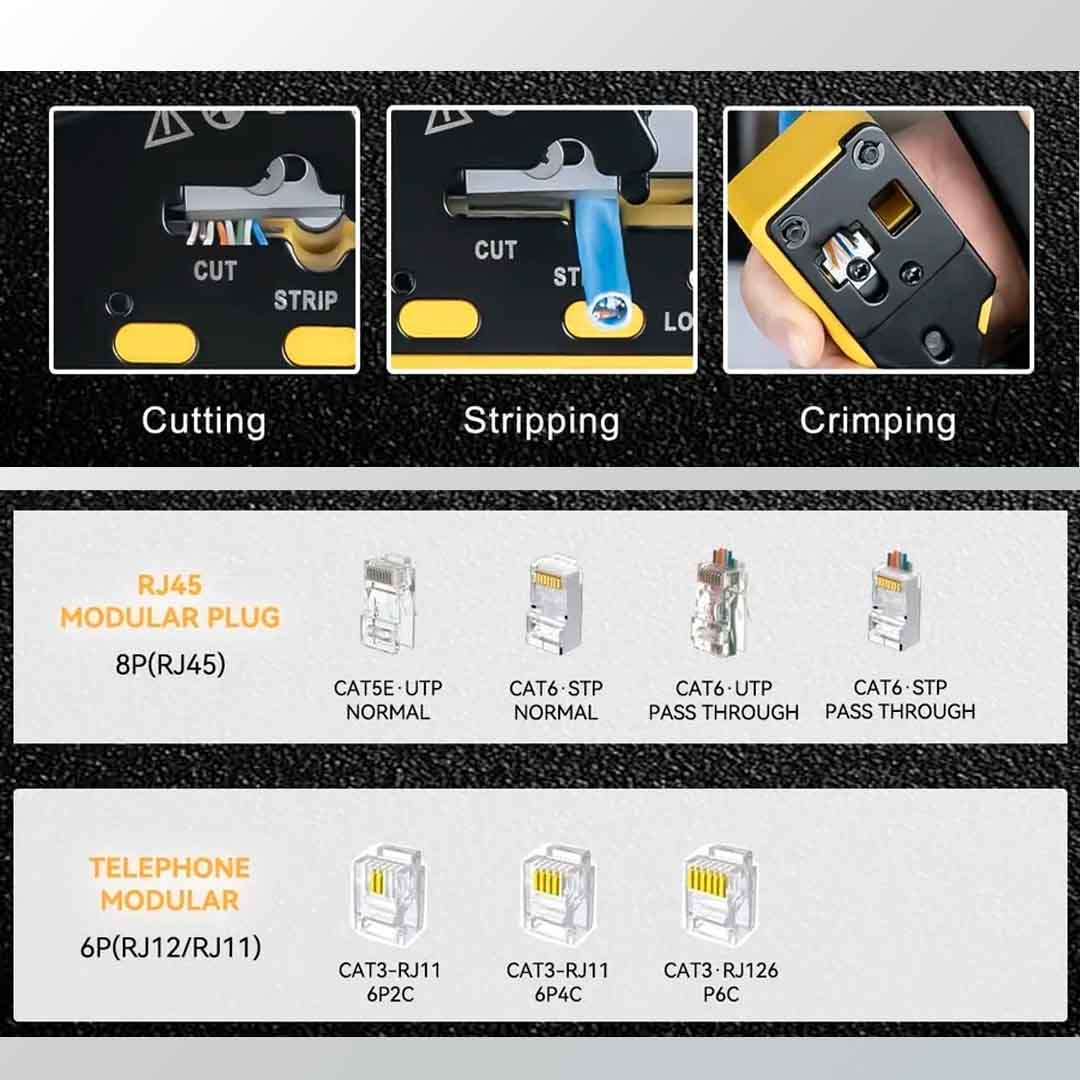 CUT
STRIP

CUT
ST
LO

Cutting

Stripping

Crimping

RJ45
MODULAR PLUG
8P(RJ45)

CAT5E·UTP
NORMAL

CAT6·STP
NORMAL

CAT6·UTP
PASS THROUGH

CAT6·STP
PASS THROUGH

TELEPHONE
MODULAR
6P(RJ12/RJ11)

CAT3-RJ11
6P2C

CAT3-RJ11
6P4C

CAT3·RJ126
P6C